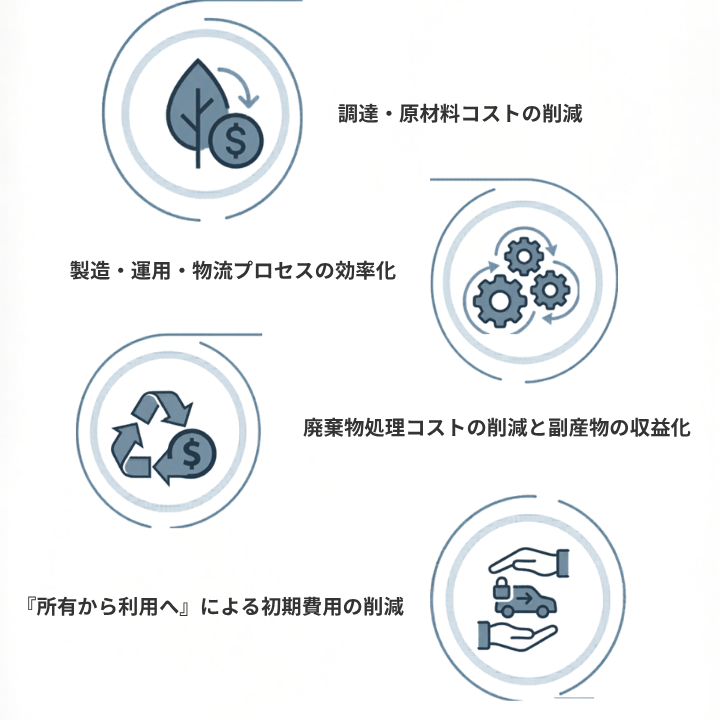 調達・原材料コストの削減

製造・運用・物流プロセスの効率化

廃棄物処理コストの削減と副産物の収益化

『所有から利用へ』による初期費用の削減